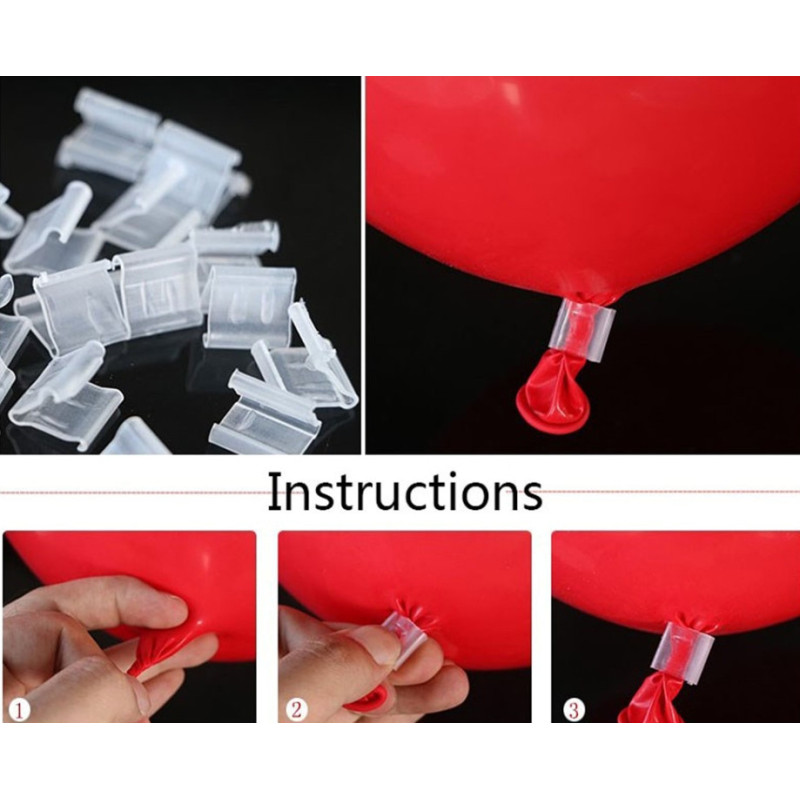 Instructions

1

2

3